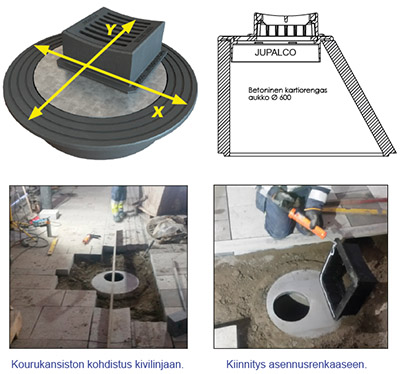 Y

X

JUPALCO

Betoninen kartiorengas aukko Ø 600

Kourukansiston kohdistus kivilinjaan.

Kiinnitys asennusrenkaaseen.